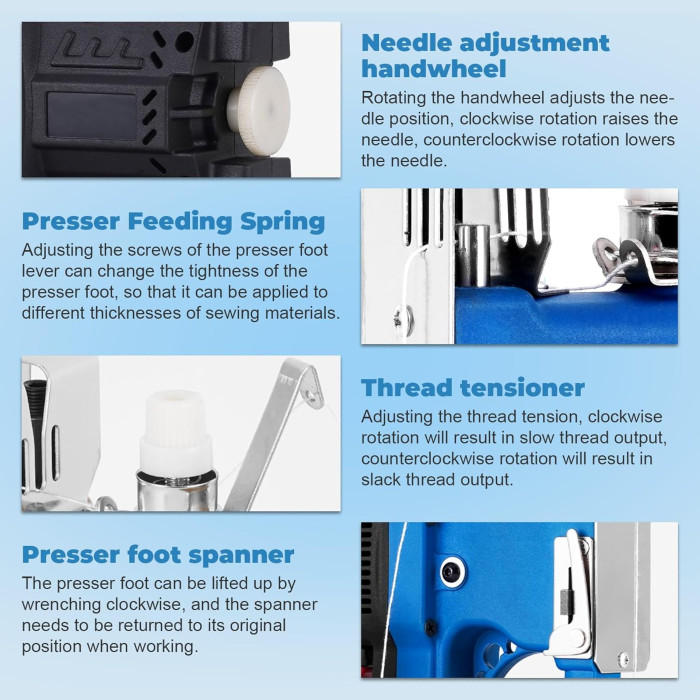 Needle adjustment handwheel

Rotating the handwheel adjusts the needle position, clockwise rotation raises the needle, counterclockwise rotation lowers the needle.

Presser Feeding Spring

Adjusting the screws of the presser foot lever can change the tightness of the presser foot, so that it can be applied to different thicknesses of sewing materials.

Thread tensioner

Adjusting the thread tension, clockwise rotation will result in slow thread output, counterclockwise rotation will result in slack thread output.

Presser foot spanner

The presser foot can be lifted up by wrenching clockwise, and the spanner needs to be returned to its original position when working.