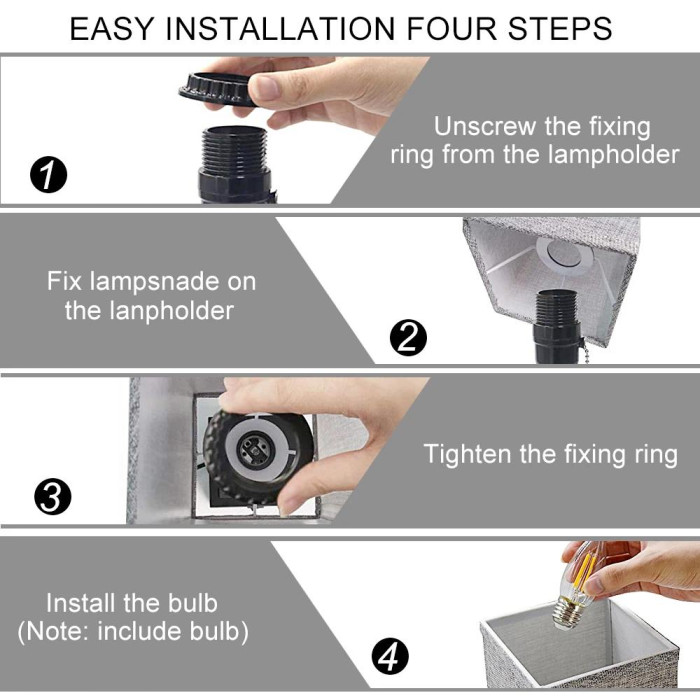 EASY INSTALLATION FOUR STEPS

1

Unscrew the fixing ring from the lampholder

Fix lampsnade on the lanpholder

2

3

Tighten the fixing ring

Install the bulb
(Note: include bulb)

4