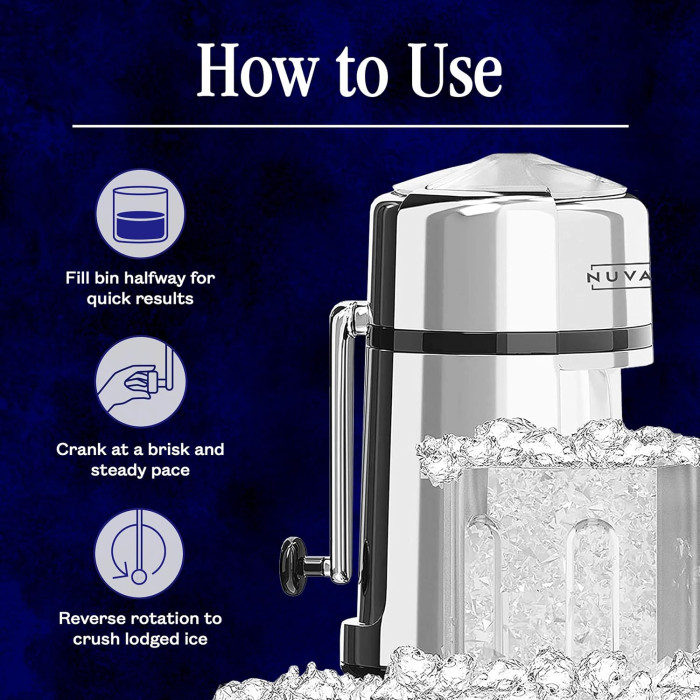 How to Use

Fill bin halfway for quick results

Crank at a brisk and steady pace

Reverse rotation to crush lodged ice

NUVA