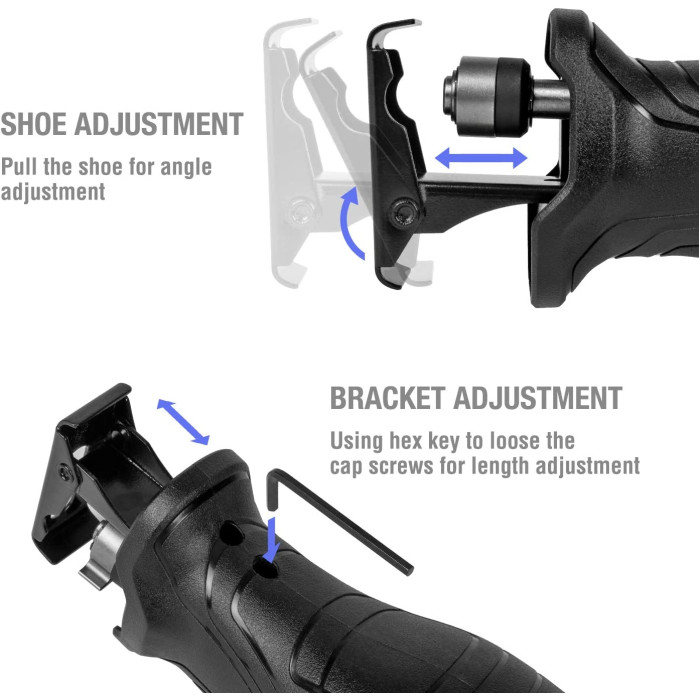 SHOE ADJUSTMENT

Pull the shoe for angle adjustment

BRACKET ADJUSTMENT

Using hex key to loose the cap screws for length adjustment