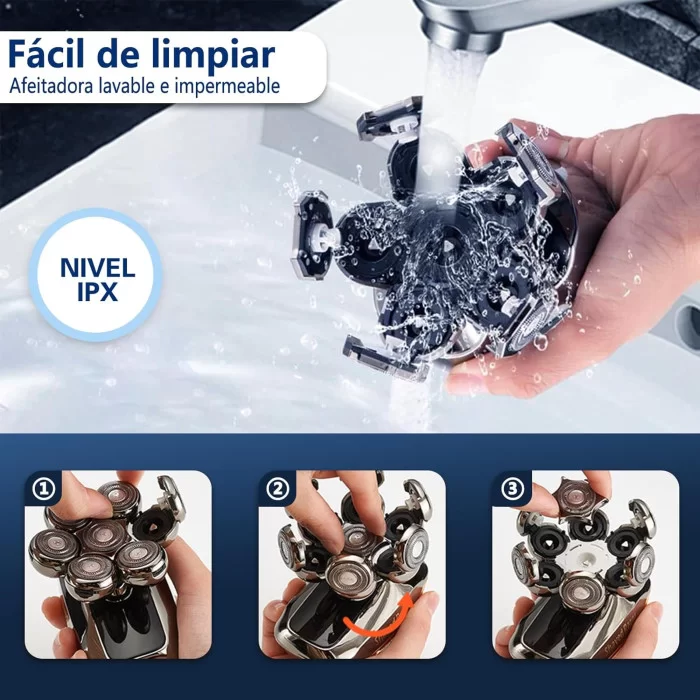 Fácil de limpiar
Afeitadora lavable e impermeable

NIVEL IPX

①

②

③